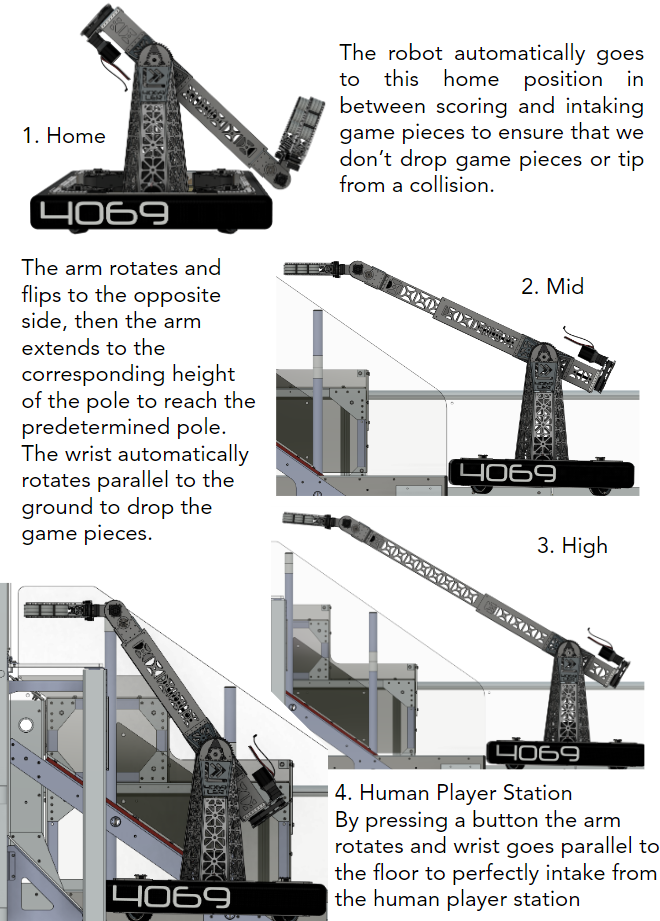 1. Home

4069

The robot automatically goes to this home position in between scoring and intaking game pieces to ensure that we don't drop game pieces or tip from a collision.

The arm rotates and flips to the opposite side, then the arm extends to the corresponding height of the pole to reach the predetermined pole. The wrist automatically rotates parallel to the ground to drop the game pieces.

2. Mid

4069

3. High

4069

4069

4. Human Player Station
By pressing a button the arm rotates and wrist goes parallel to the floor to perfectly intake from the human player station